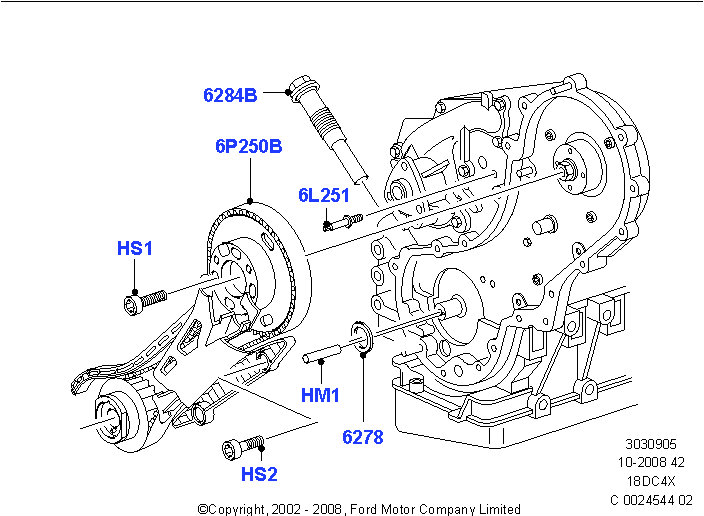 6284B

6P250B

6L251

HS1

HM1

6278

HS2

3030905
10-2008 42
18DC4X
C 0024544 02

©Copyright, 2002 - 2008, Ford Motor Company Limited